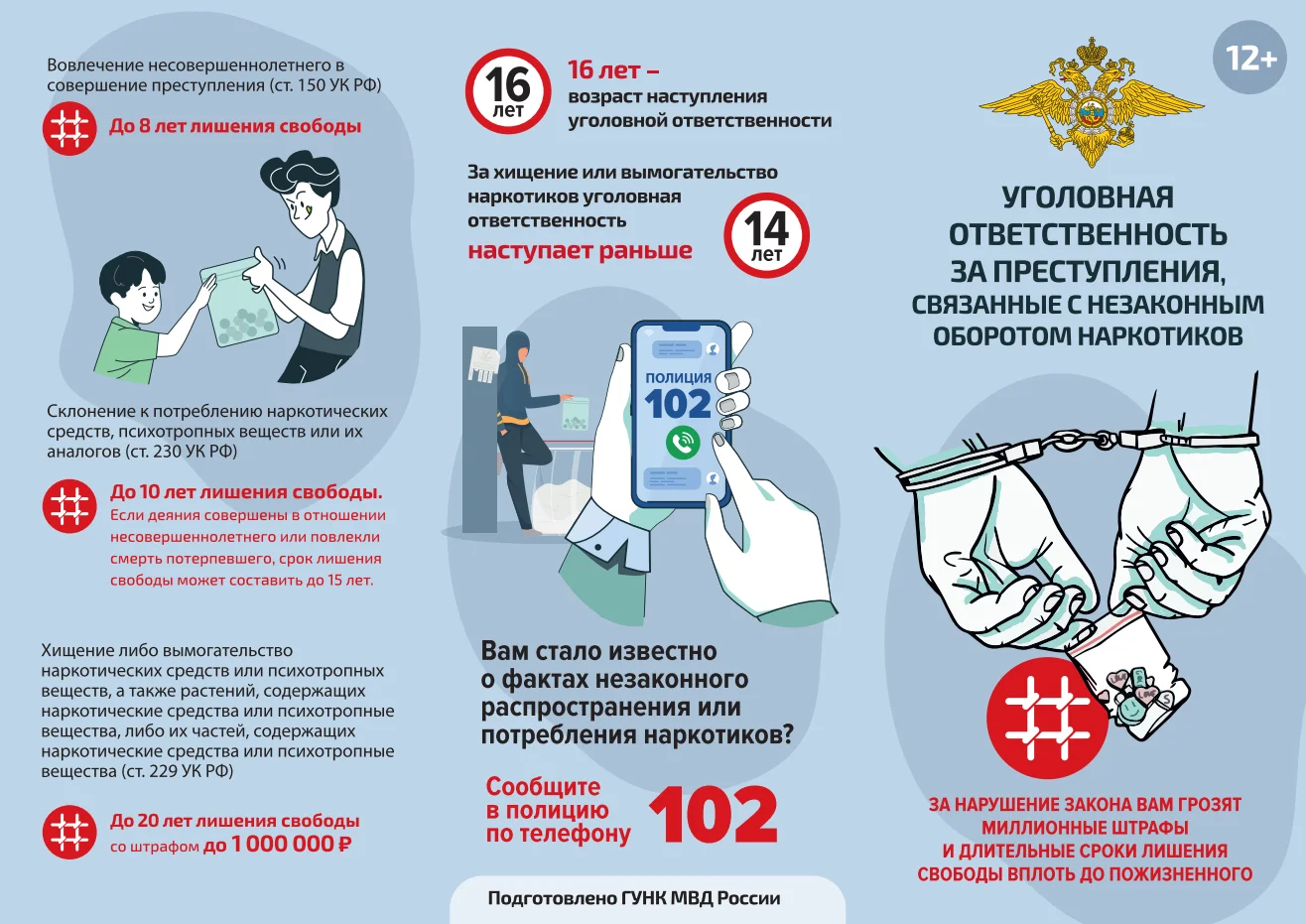 Вовлечение несовершеннолетнего в совершение преступления (ст. 150 УК РФ)

До 8 лет лишения свободы

Склонение к потреблению наркотических средств, психотропных веществ или их аналогов (ст. 230 УК РФ)

До 10 лет лишения свободы.
Если деяния совершены в отношении несовершеннолетнего или повлекли смерть потерпевшего, срок лишения свободы может составить до 15 лет.

Хищение либо вымогательство наркотических средств или психотропных веществ, а также растений, содержащих наркотические средства или психотропные вещества, либо их частей, содержащих наркотические средства или психотропные вещества (ст. 229 УК РФ)

До 20 лет лишения свободы
со штрафом до 1 000 000 ₽

16 лет

16 лет –
возраст наступления уголовной ответственности

За хищение или вымогательство наркотиков уголовная ответственность
наступает раньше

14 лет

ПОЛИЦИЯ
102

Вам стало известно о фактах незаконного распространения или потребления наркотиков?

Сообщите в полицию по телефону 102

Подготовлено ГУНК МВД России

12+

УГОЛОВНАЯ ОТВЕТСТВЕННОСТЬ ЗА ПРЕСТУПЛЕНИЯ, СВЯЗАННЫЕ С НЕЗАКОННЫМ ОБОРОТОМ НАРКОТИКОВ

ЗА НАРУШЕНИЕ ЗАКОНА ВАМ ГРОЗЯТ МИЛЛИОННЫЕ ШТРАФЫ И ДЛИТЕЛЬНЫЕ СРОКИ ЛИШЕНИЯ СВОБОДЫ ВПЛОТЬ ДО ПОЖИЗНЕННОГО